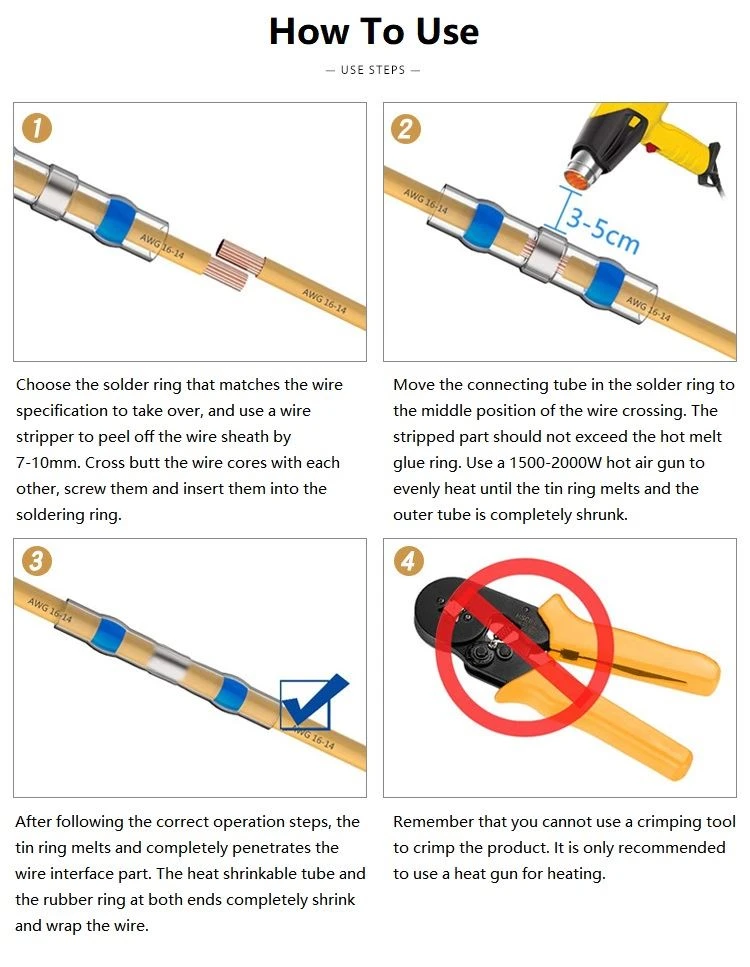 How To Use

— USE STEPS —

1

AWG 16-14

AWG 16-14

Choose the solder ring that matches the wire specification to take over, and use a wire stripper to peel off the wire sheath by 7-10mm. Cross butt the wire cores with each other, screw them and insert them into the soldering ring.

2

AWG 16-14

3-5cm

AWG 16-14

Move the connecting tube in the solder ring to the middle position of the wire crossing. The stripped part should not exceed the hot melt glue ring. Use a 1500-2000W hot air gun to evenly heat until the tin ring melts and the outer tube is completely shrunk.

3

AWG 16-14

AWG 16-14

After following the correct operation steps, the tin ring melts and completely penetrates the wire interface part. The heat shrinkable tube and the rubber ring at both ends completely shrink and wrap the wire.

4

Remember that you cannot use a crimping tool to crimp the product. It is only recommended to use a heat gun for heating.